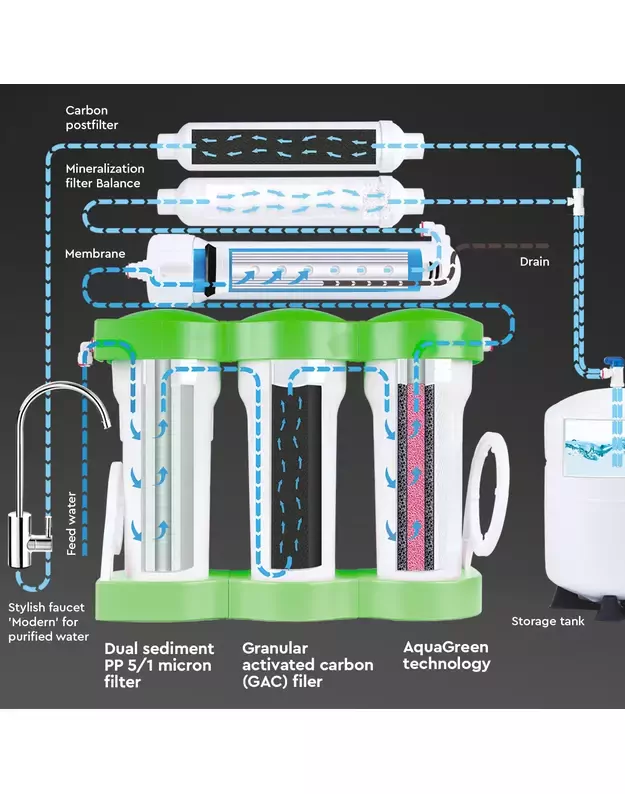 Carbon postfilter

Mineralization filter Balance

Membrane

Drain

Feed water

Stylish faucet 'Modern' for purified water

Dual sediment PP 5/1 micron filter

Granular activated carbon (GAC) filer

AquaGreen technology

Storage tank